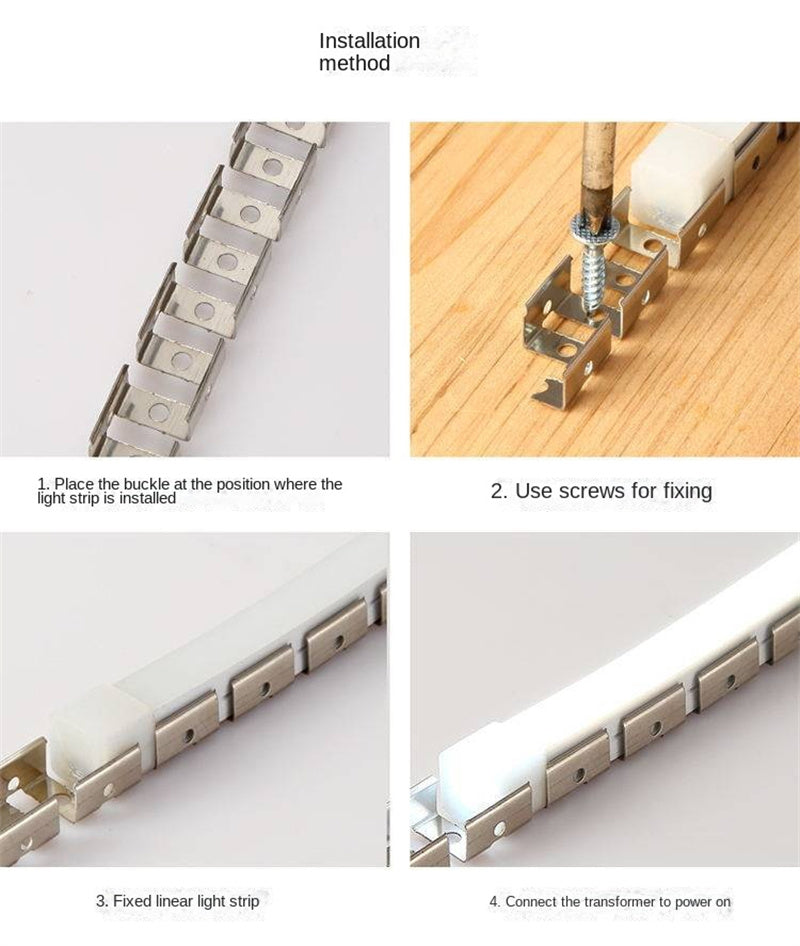 Installation method

1. Place the buckle at the position where the light strip is installed

2. Use screws for fixing

3. Fixed linear light strip

4. Connect the transformer to power on